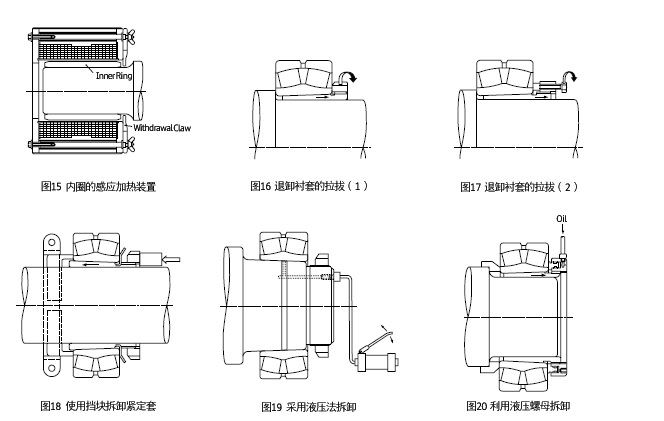 Inner Ring

Withdrawal Claw

图15 内圈的感应加热装置

图16 退卸衬套的拉拔（1）

图17 退卸衬套的拉拔（2）

Oil

图18 使用挡块拆卸紧定套

图19 采用液压法拆卸

图20 利用液压螺母拆卸